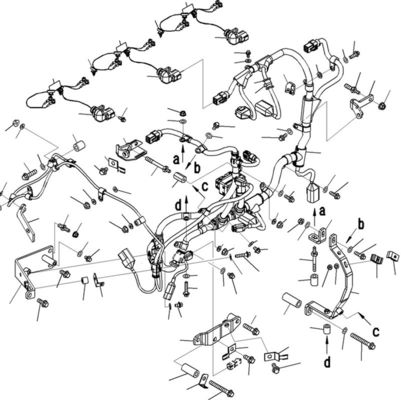 a
b
c
d
a
b
c
d